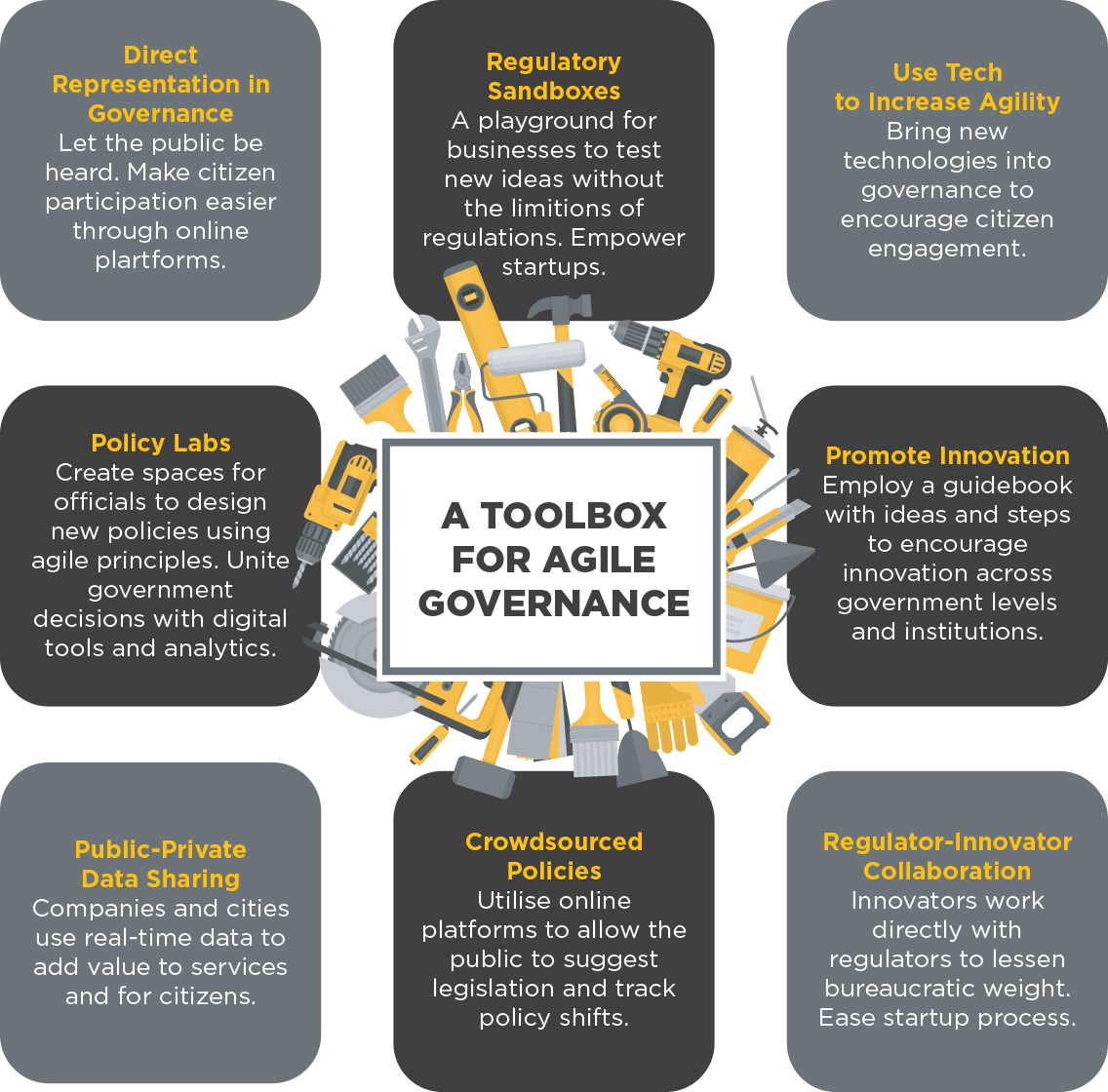 Direct Representation in Governance
Let the public be heard. Make citizen participation easier through online plartforms.

Regulatory Sandboxes
A playground for businesses to test new ideas without the limitions of regulations. Empower startups.

Use Tech to Increase Agility
Bring new technologies into governance to encourage citizen engagement.

Policy Labs
Create spaces for officials to design new policies using agile principles. Unite government decisions with digital tools and analytics.

A TOOLBOX FOR AGILE GOVERNANCE

Promote Innovation
Employ a guidebook with ideas and steps to encourage innovation across government levels and institutions.

Public-Private Data Sharing
Companies and cities use real-time data to add value to services and for citizens.

Crowdsourced Policies
Utilise online platforms to allow the public to suggest legislation and track policy shifts.

Regulator-Innovator Collaboration
Innovators work directly with regulators to lessen bureaucratic weight. Ease startup process.